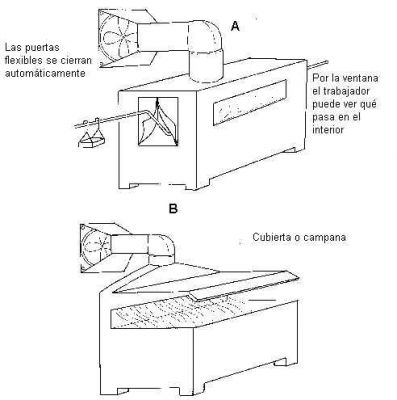 A

Las puertas flexibles se cierran automáticamente

Por la ventana el trabajador puede ver qué pasa en el interior

B

Cubierta o campana